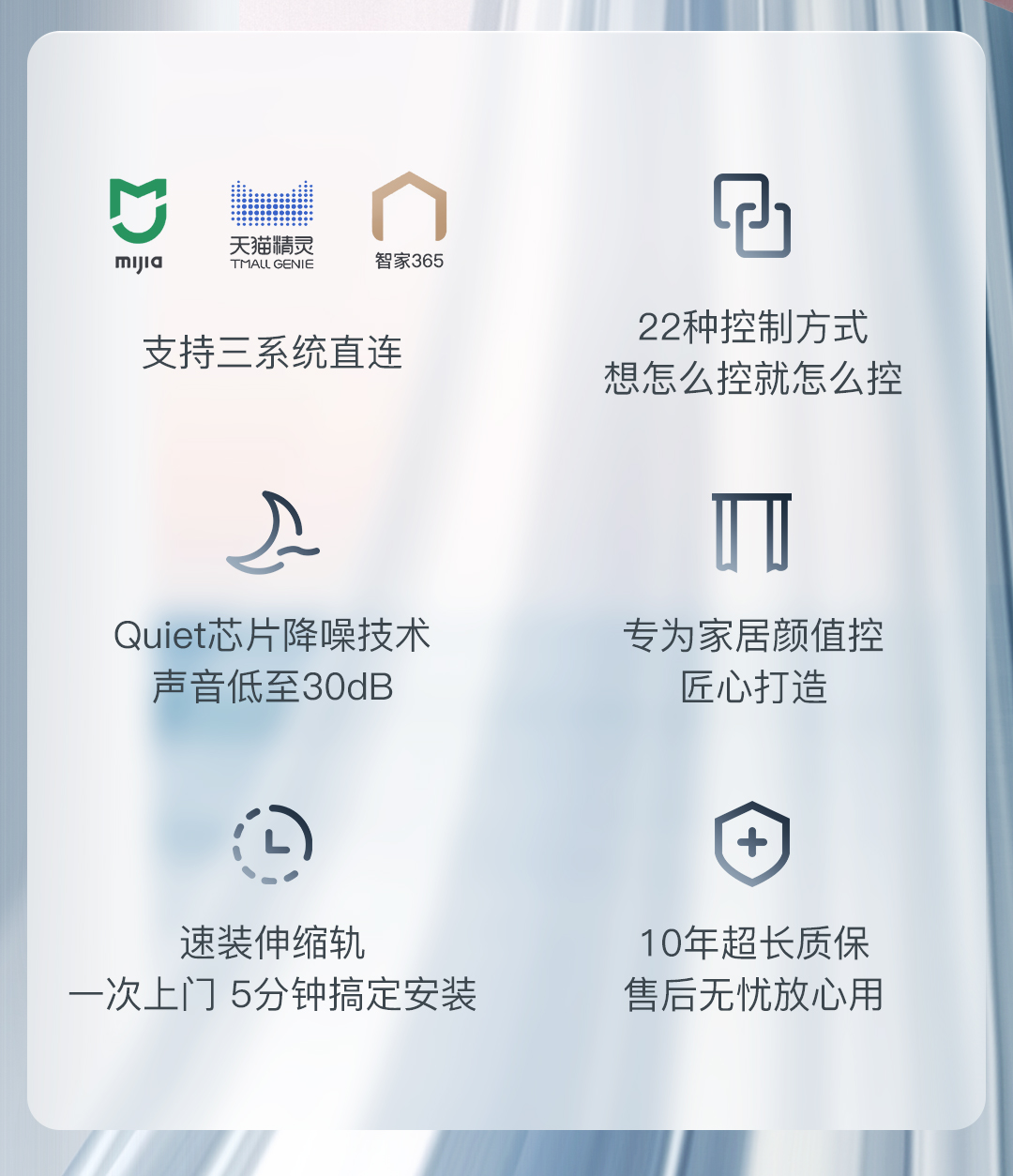 mijia

天猫精灵
TMALL GENIE

智家365

支持三系统直连

22种控制方式
想怎么控就怎么控

Quiet芯片降噪技术
声音低至30dB

专为家居颜值控
匠心打造

速装伸缩轨
一次上门 5分钟搞定安装

10年超长质保
售后无忧放心用